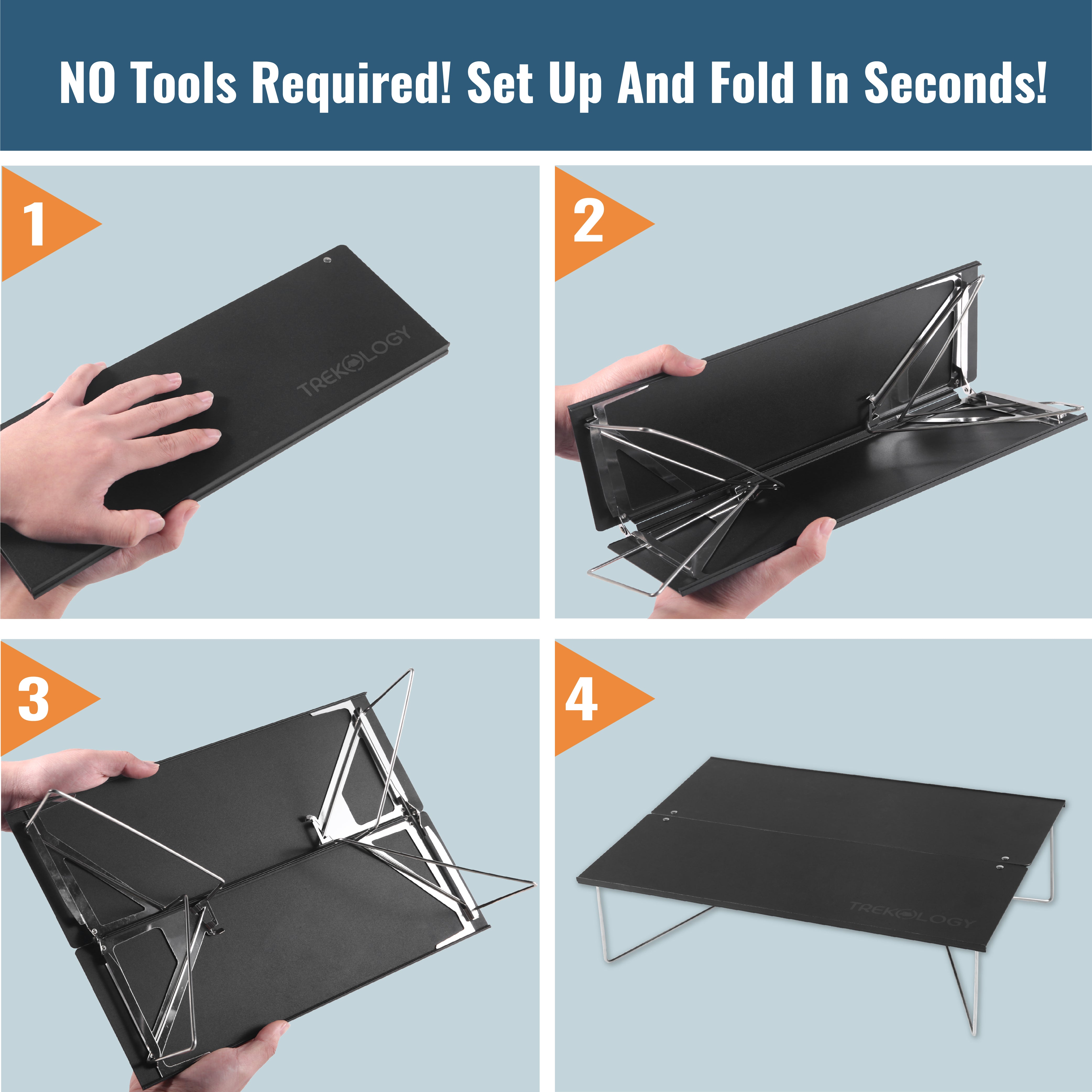 NO Tools Required! Set Up And Fold In Seconds!

1

TREKOLOGY

2

3

4

TREKOLOGY